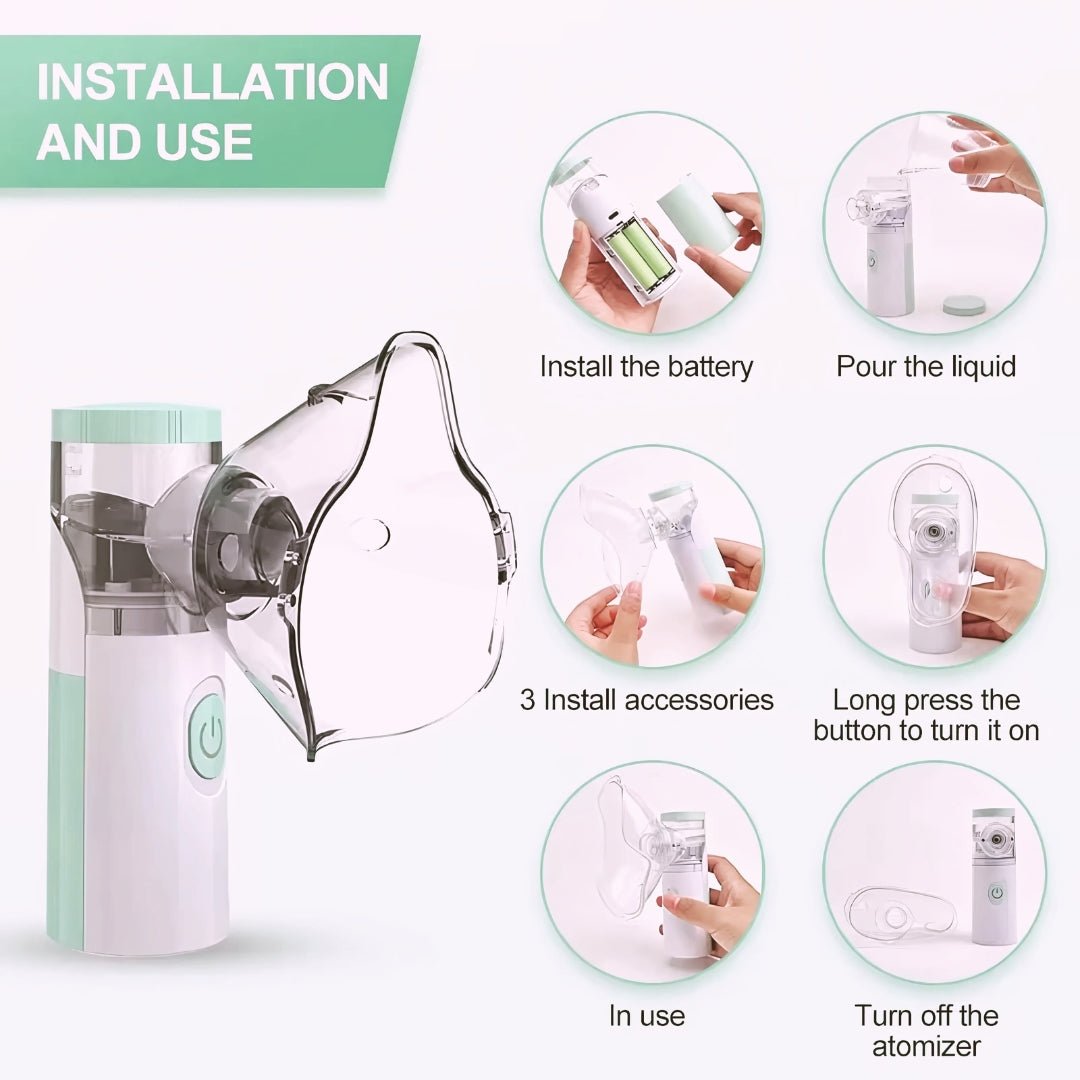 INSTALLATION AND USE

Install the battery

Pour the liquid

3 Install accessories

Long press the button to turn it on

In use

Turn off the atomizer